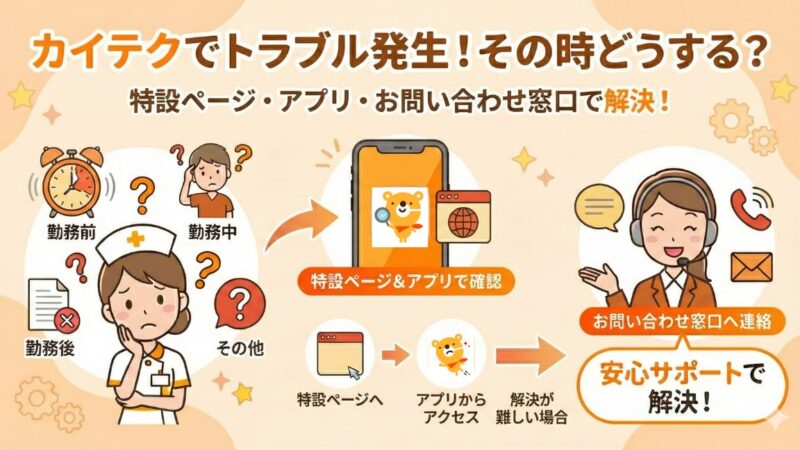 カイテクでトラブル発生！その時どうする？

特設ページ・アプリ・お問い合わせ窓口で解決！

勤務前

勤務中

勤務後

その他

特設ページ&アプリで確認

特設ページへ

アプリからアクセス

解決が難しい場合

お問い合わせ窓口へ連絡

安心サポートで解決！