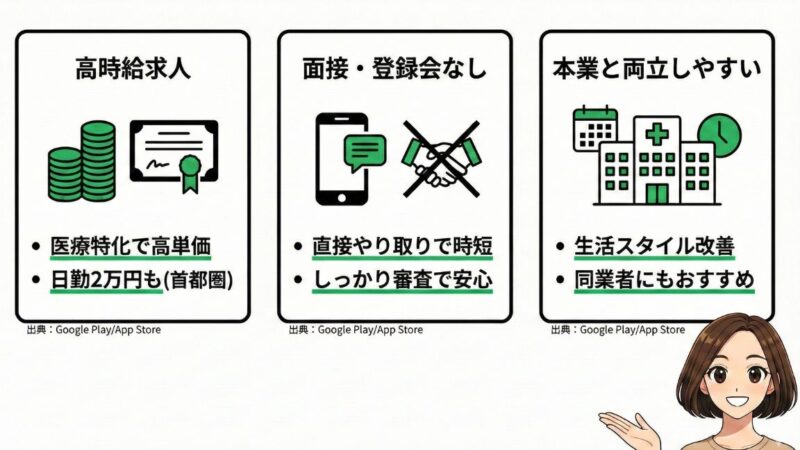 高時給求人

• 医療特化で高単価
• 日勤2万円も(首都圏)

出典：Google Play/App Store

面接・登録会なし

• 直接やり取りで時短
• しっかり審査で安心

出典：Google Play/App Store

本業と両立しやすい

• 生活スタイル改善
• 同業者にもおすすめ

出典：Google Play/App Store